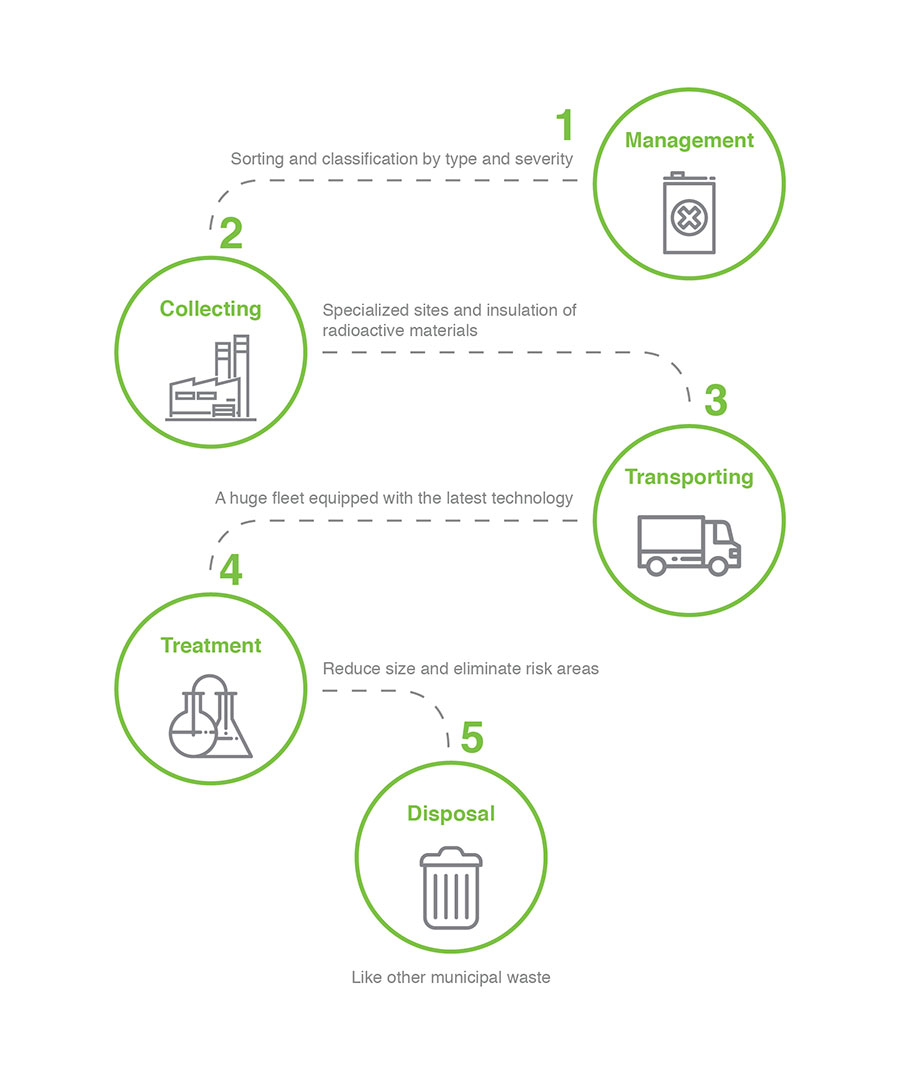 1

Management

Sorting and classification by type and severity

2

Collecting

Specialized sites and insulation of radioactive materials

3

Transporting

A huge fleet equipped with the latest technology

4

Treatment

Reduce size and eliminate risk areas

5

Disposal

Like other municipal waste