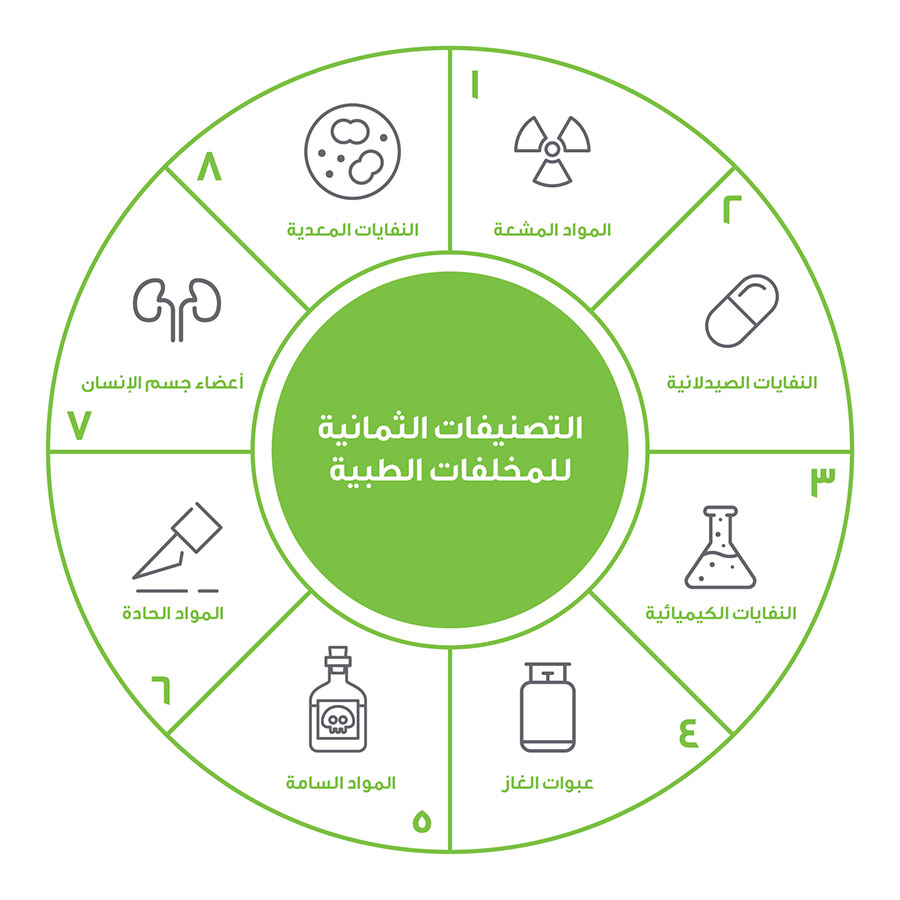 التصنيفات الثمانية للمخلفات الطبية

١
المواد المشعة

٢
النفايات الصيدلانية

٣
النفايات الكيميائية

٤
عبوات الغاز

٥
المواد السامة

٦
المواد الحادة

٧
أعضاء جسم الإنسان

٨
النفايات المعدية